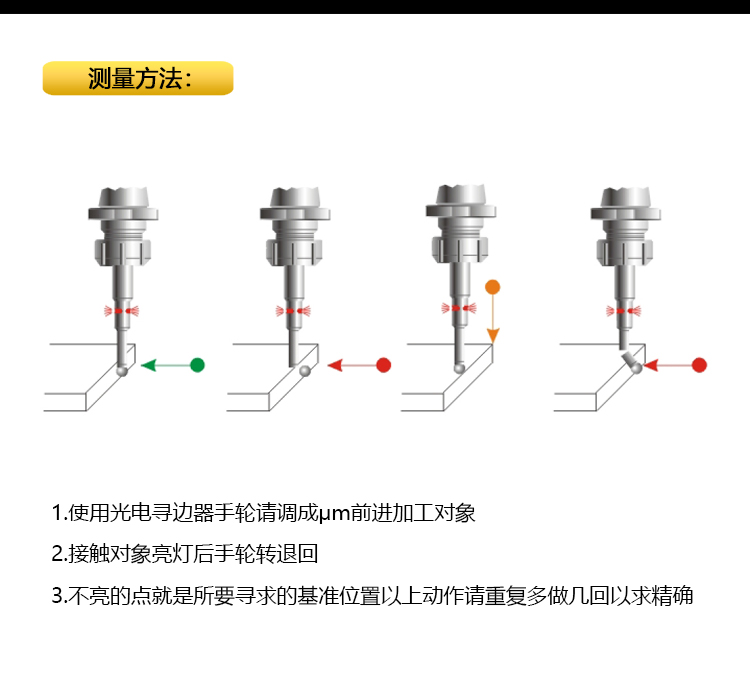 测量方法：

1.使用光电寻边器手轮请调成μm前进加工对象

2.接触对象亮灯后手轮转退回

3.不亮的点就是所要寻求的基准位置以上动作请重复多做几回以求精确