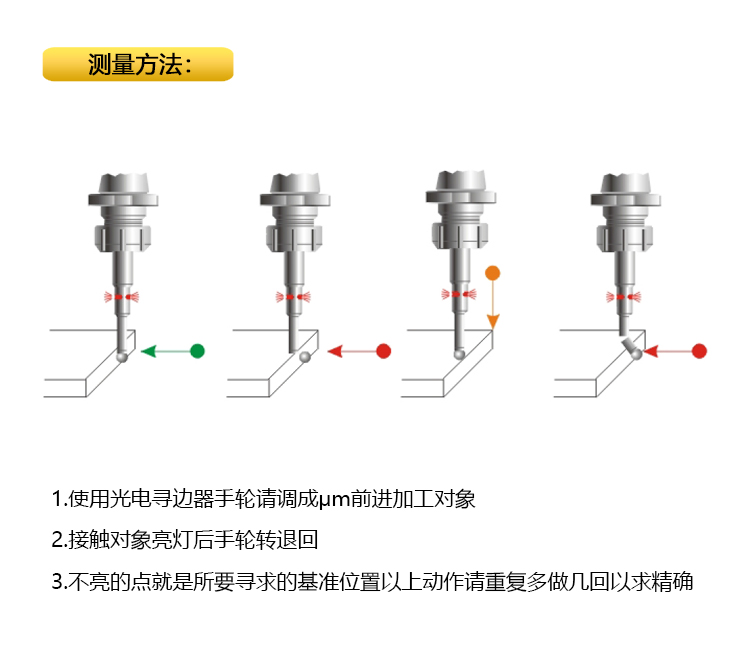 测量方法：

1.使用光电寻边器手轮请调成µm前进加工对象

2.接触对象亮灯后手轮转退回

3.不亮的点就是所要寻求的基准位置以上动作请重复多做几回以求精确