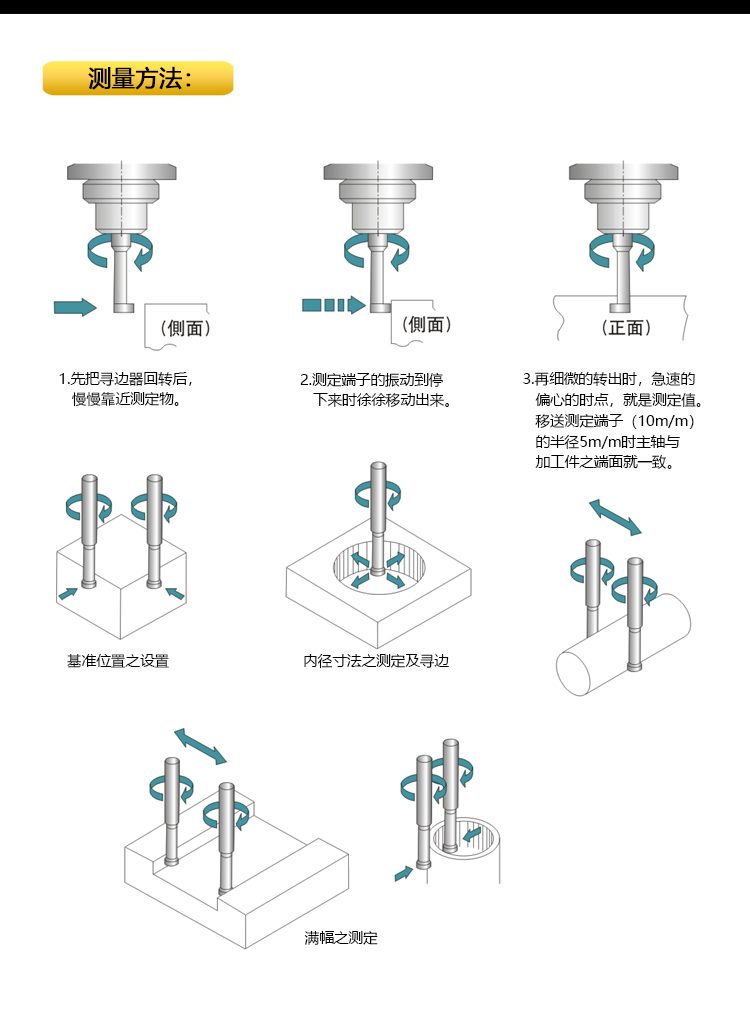 测量方法：

（侧面）

1.先把寻边器回转后，慢慢靠近测定物。

（侧面）

2.测定端子的振动到停下来时徐徐移动出来。

（正面）

3.再细微的转出时，急速的偏心的时点，就是测定值。移送测定端子（10m/m）的半径5m/m时主轴与加工件之端面就一致。

基准位置之设置

内径寸法之测定及寻边

满幅之测定