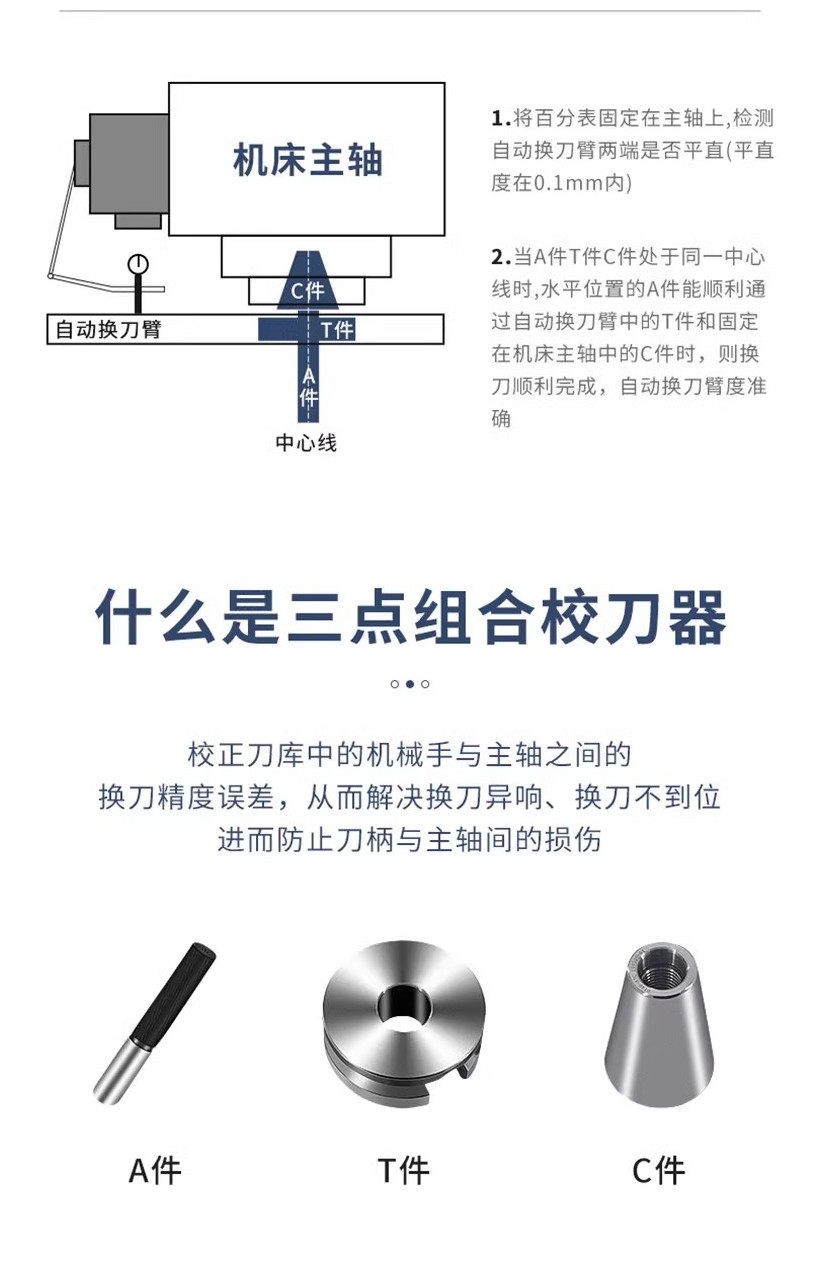 机床主轴

C件

自动换刀臂

T件

A件

中心线

1.将百分表固定在主轴上,检测自动换刀臂两端是否平直(平直度在0.1mm内)

2.当A件T件C件处于同一中心线时,水平位置的A件能顺利通过自动换刀臂中的T件和固定在机床主轴中的C件时，则换刀顺利完成，自动换刀臂度准确

什么是三点组合校刀器

校正刀库中的机械手与主轴之间的
换刀精度误差，从而解决换刀异响、换刀不到位
进而防止刀柄与主轴间的损伤

A件

T件

C件