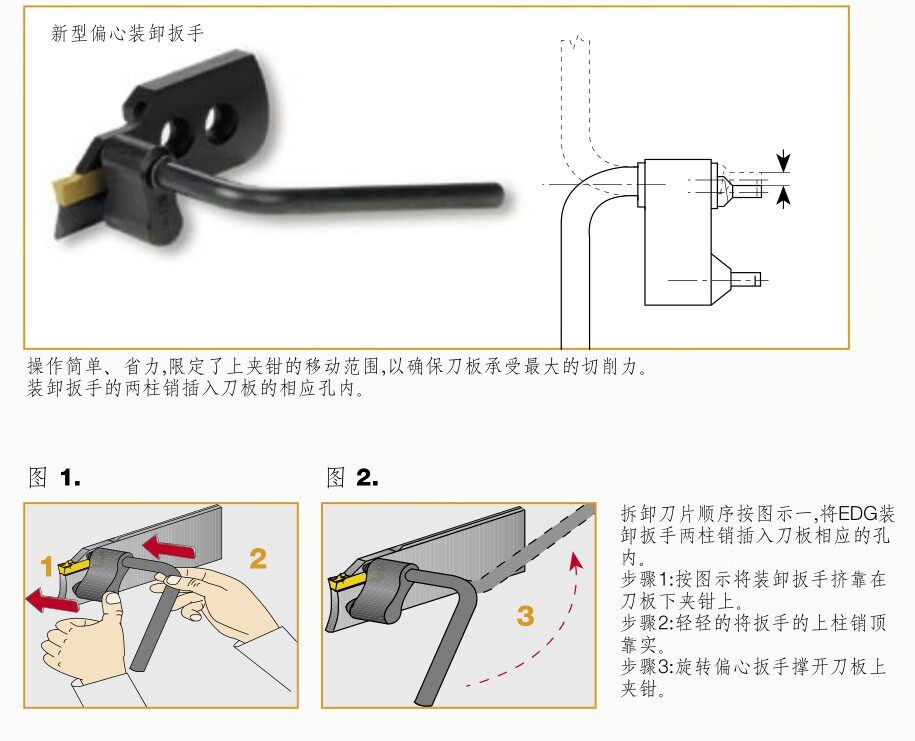 新型偏心装卸扳手

操作简单、省力,限定了上夹钳的移动范围,以确保刀板承受最大的切削力。
装卸扳手的两柱销插入刀板的相应孔内。

图 1.

1

2

图 2.

3

拆卸刀片顺序按图示一,将EDG装卸扳手两柱销插入刀板相应的孔内。
步骤1:按图示将装卸扳手挤靠在刀板下夹钳上。
步骤2:轻轻的将扳手的上柱销顶靠实。
步骤3:旋转偏心扳手撑开刀板上夹钳。